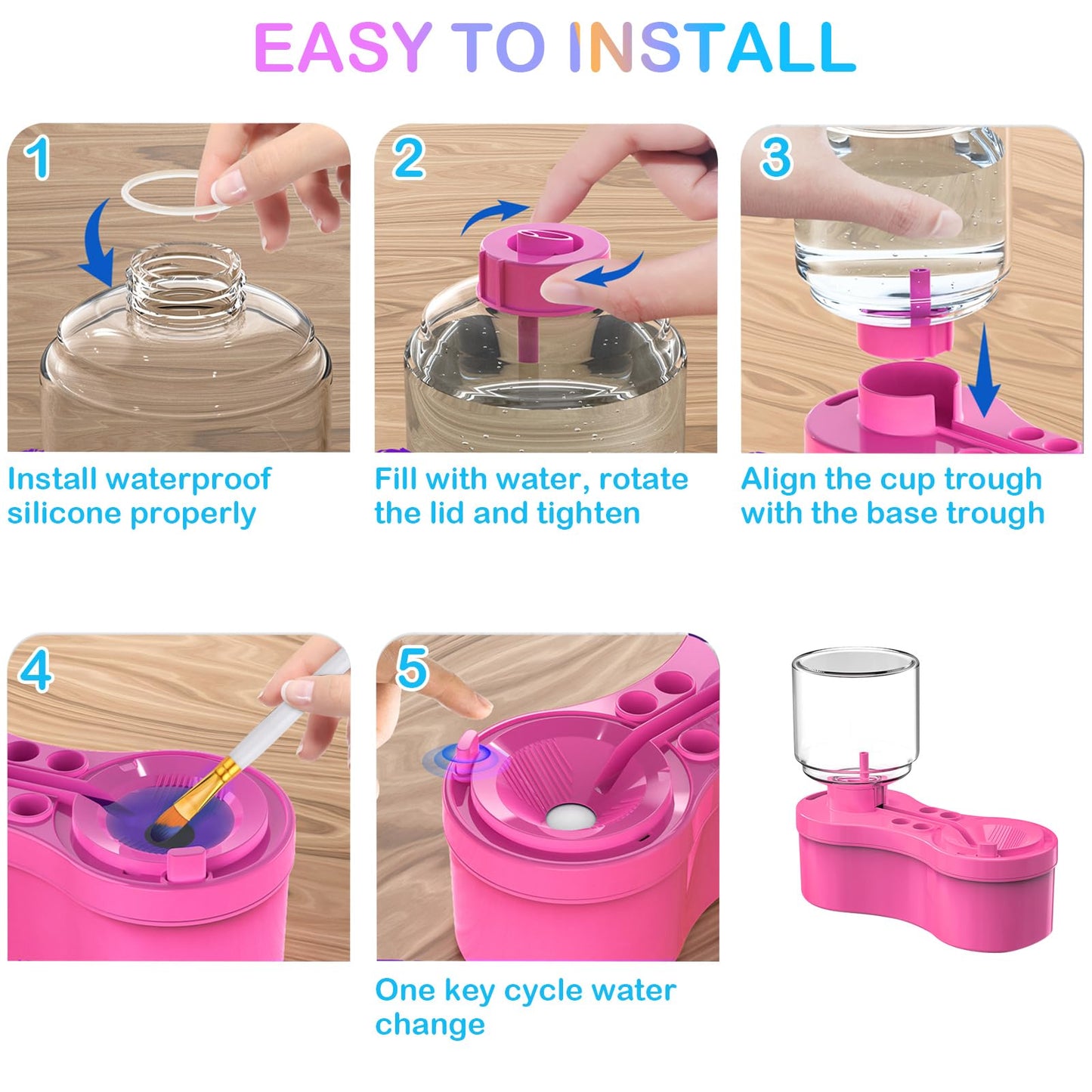 EASY TO INSTALL

1

Install waterproof silicone properly

2

Fill with water, rotate the lid and tighten

3

Align the cup trough with the base trough

4

5

One key cycle water change