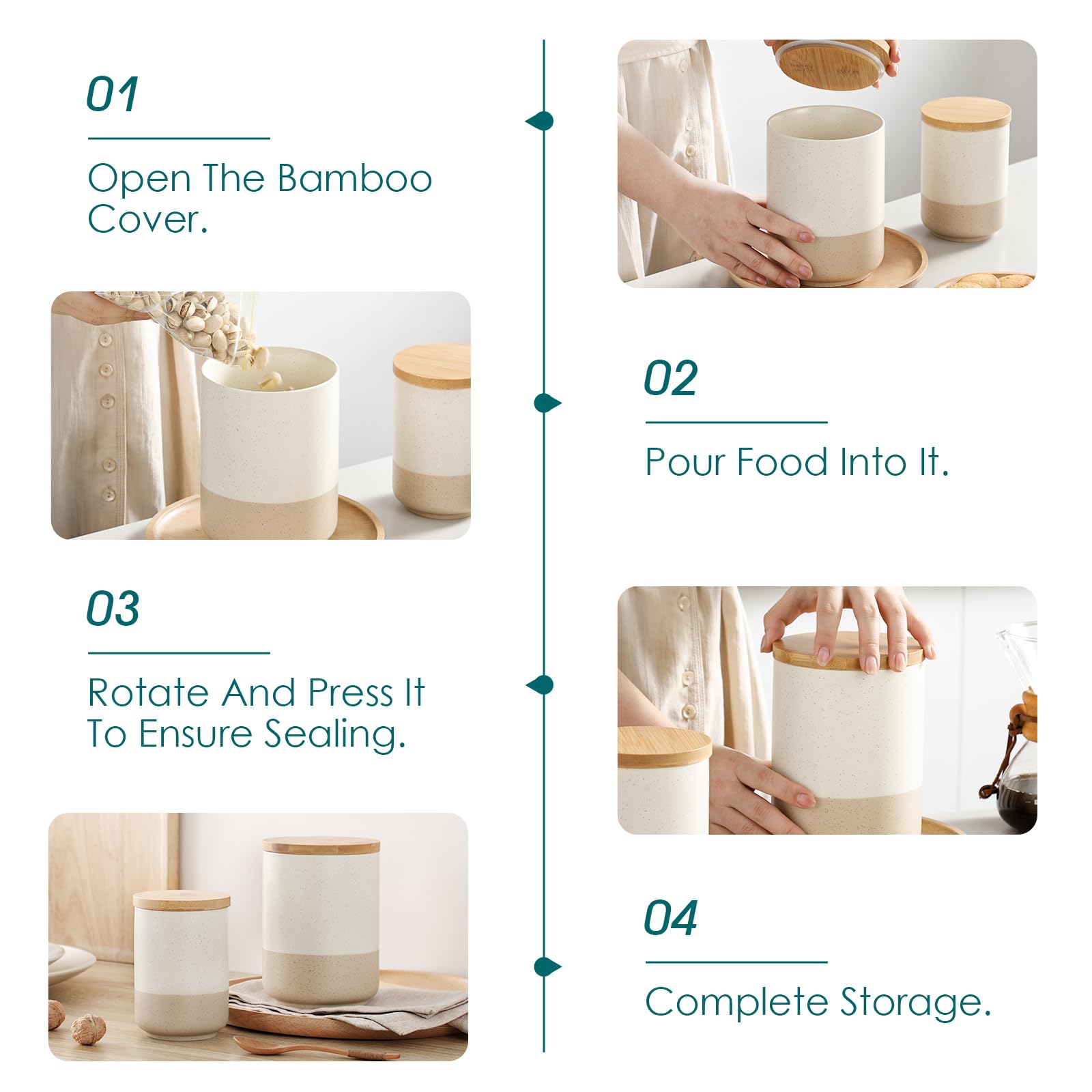 01

Open The Bamboo Cover.

02

Pour Food Into It.

03

Rotate And Press It To Ensure Sealing.

04

Complete Storage.