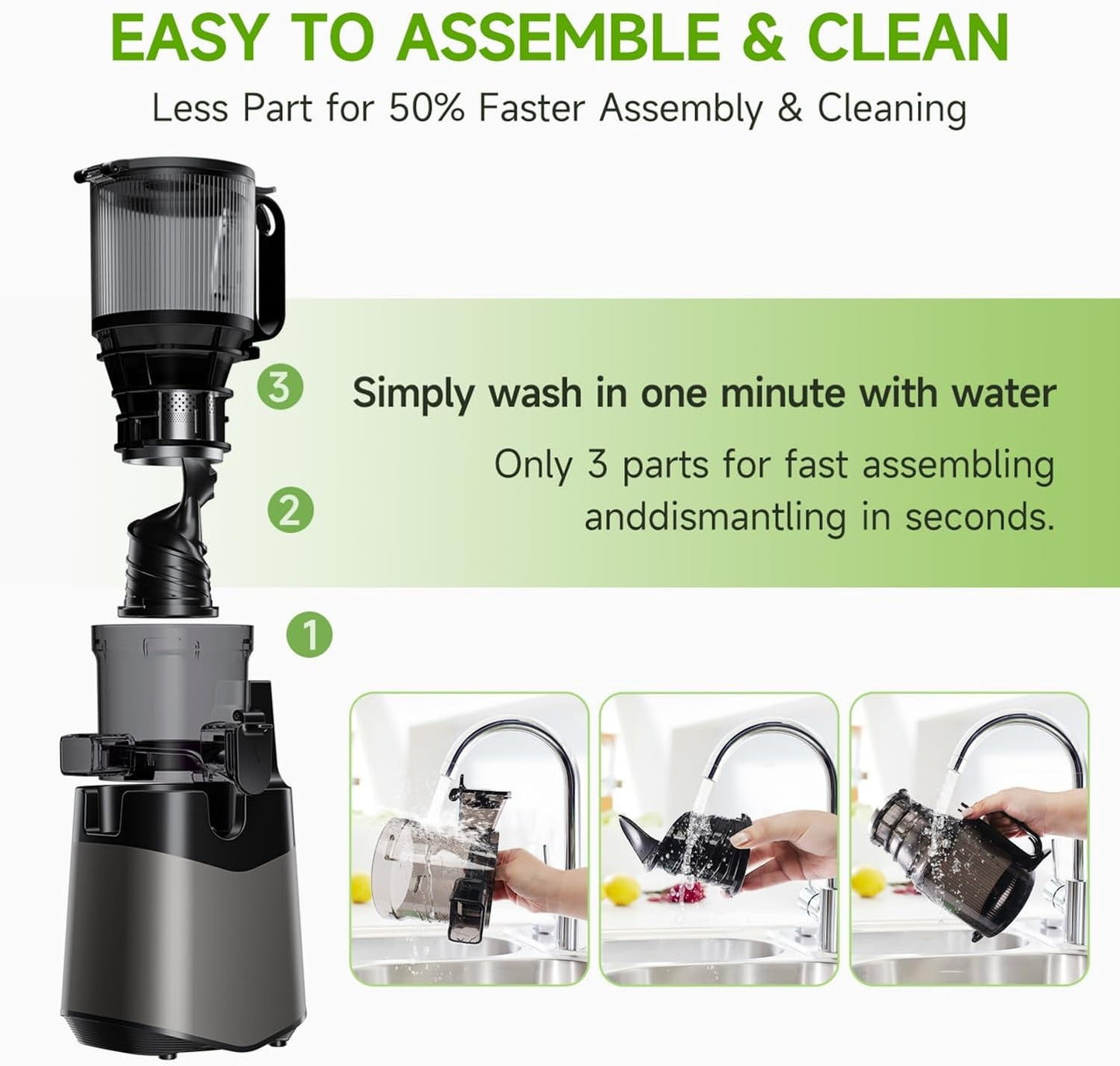 EASY TO ASSEMBLE & CLEAN

Less Part for 50% Faster Assembly & Cleaning

3

Simply wash in one minute with water

Only 3 parts for fast assembling anddismantling in seconds.

2

1