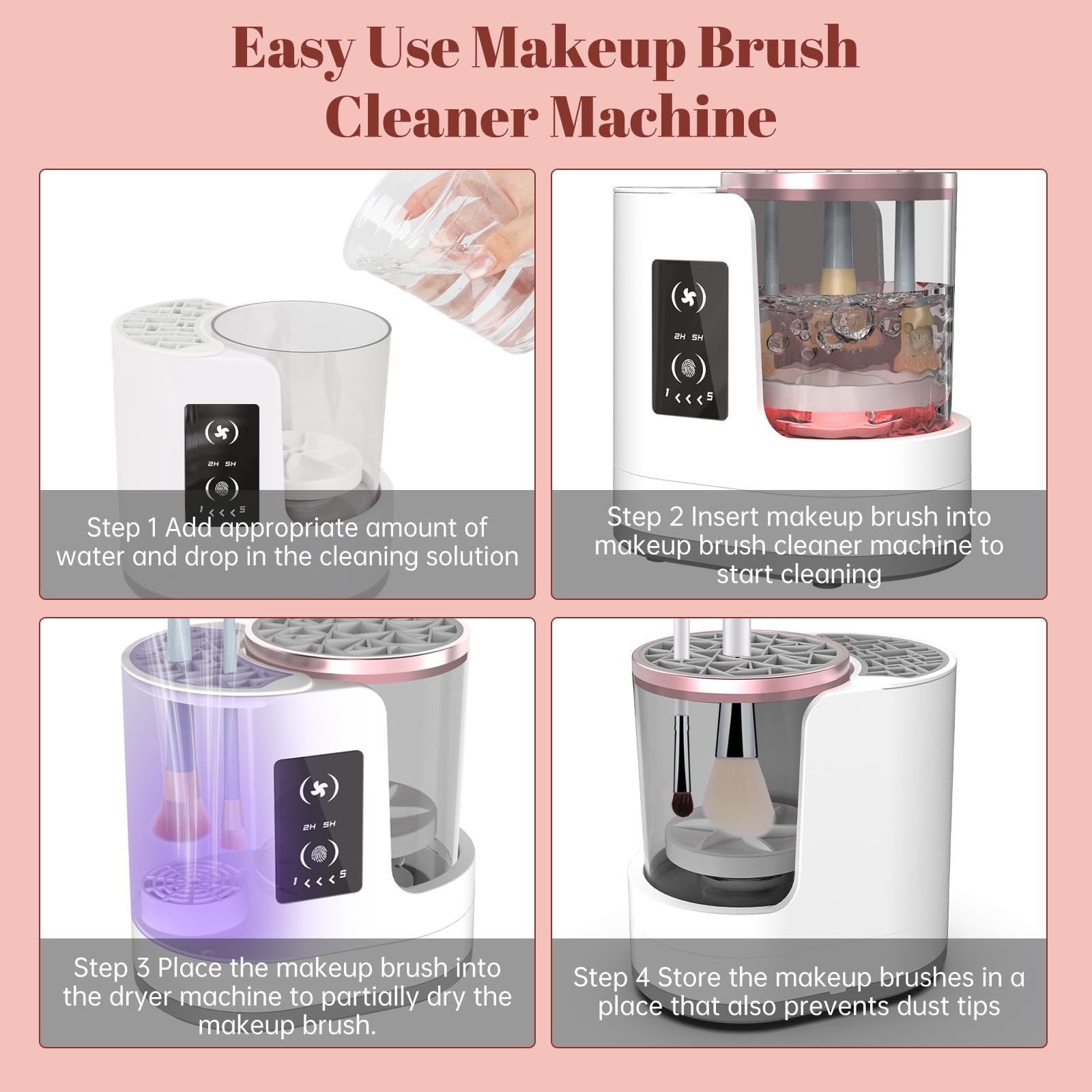 Easy Use Makeup Brush Cleaner Machine

2H 5H
1 < < < 5

Step 1 Add appropriate amount of water and drop in the cleaning solution

2H 5H
1 < < < 5

Step 2 Insert makeup brush into makeup brush cleaner machine to start cleaning

2H 5H
1 < < < 5

Step 3 Place the makeup brush into the dryer machine to partially dry the makeup brush.

Step 4 Store the makeup brushes in a place that also prevents dust tips