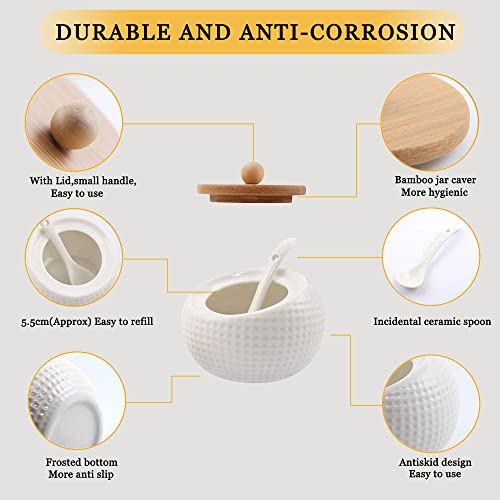 DURABLE AND ANTI-CORROSION

With Lid,small handle, Easy to use

Bamboo jar caver More hygienic

5.5cm(Approx) Easy to refill

Incidental ceramic spoon

Frosted bottom More anti slip

Antiskid design Easy to use