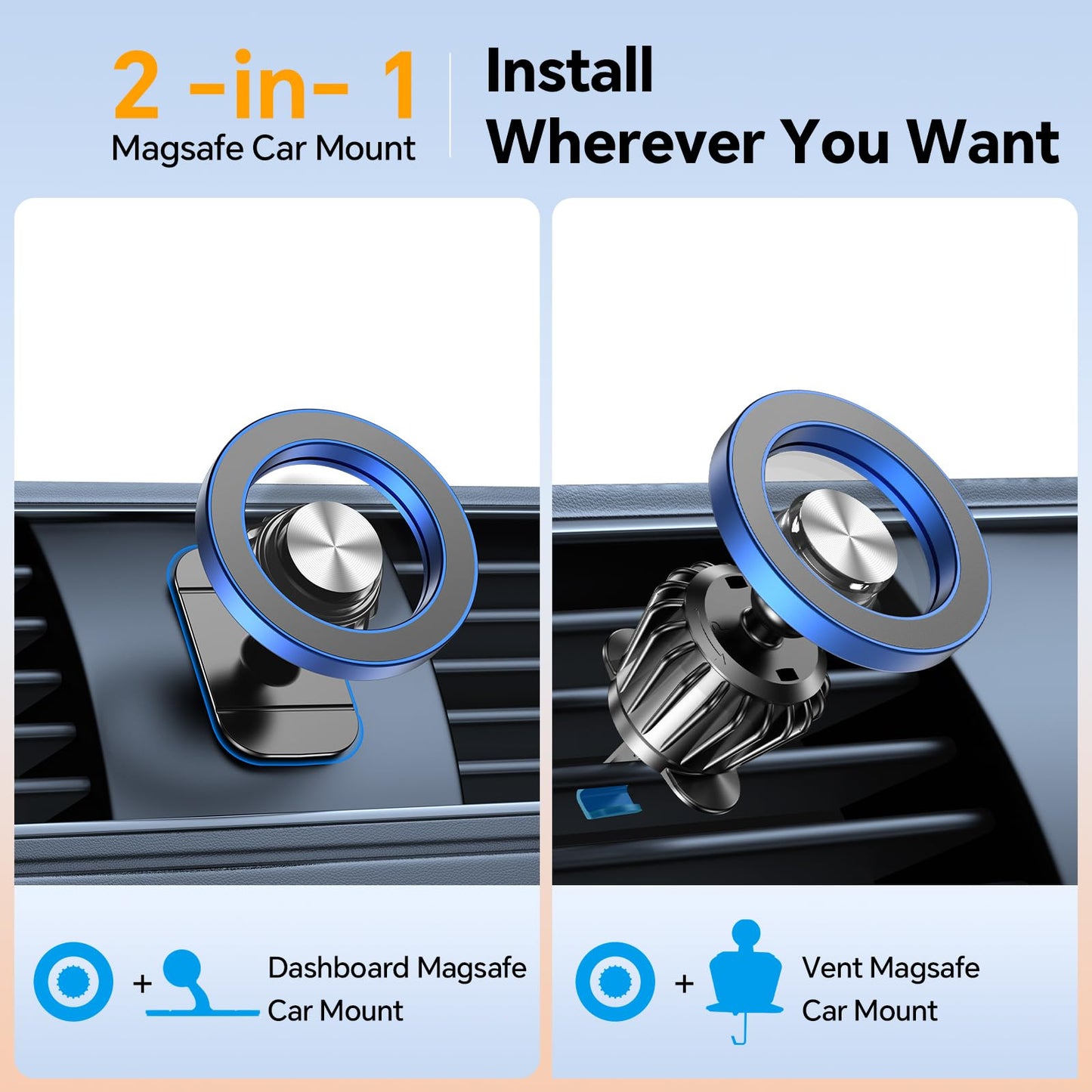 2 -in- 1
Magsafe Car Mount

Install
Wherever You Want

+

Dashboard Magsafe
Car Mount

+

Vent Magsafe
Car Mount